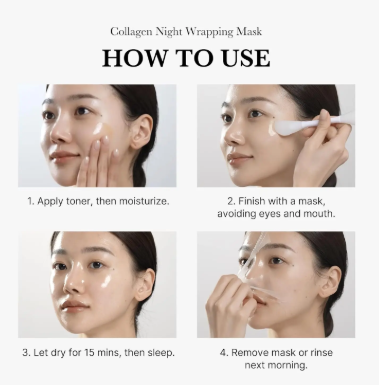 Collagen Night Wrapping Mask

HOW TO USE

1. Apply toner, then moisturize.

2. Finish with a mask, avoiding eyes and mouth.

3. Let dry for 15 mins, then sleep.

4. Remove mask or rinse next morning.